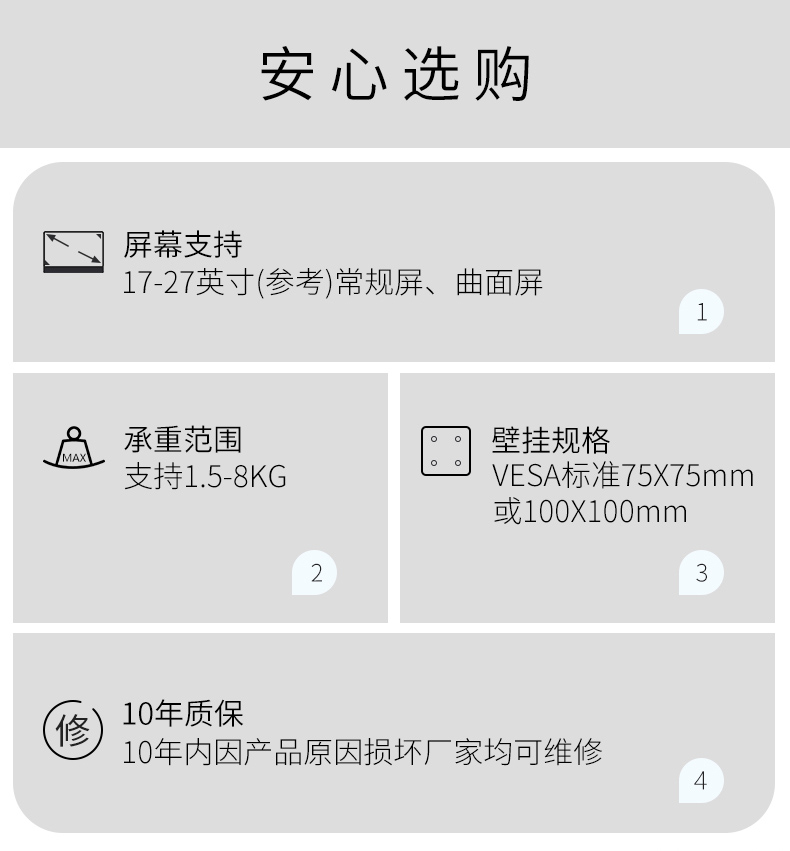 安心选购

屏幕支持
17-27英寸(参考)常规屏、曲面屏

1

MAX

承重范围
支持1.5-8KG

2

壁挂规格
VESA标准75X75mm
或100X100mm

3

修

10年质保
10年内因产品原因损坏厂家均可维修

4