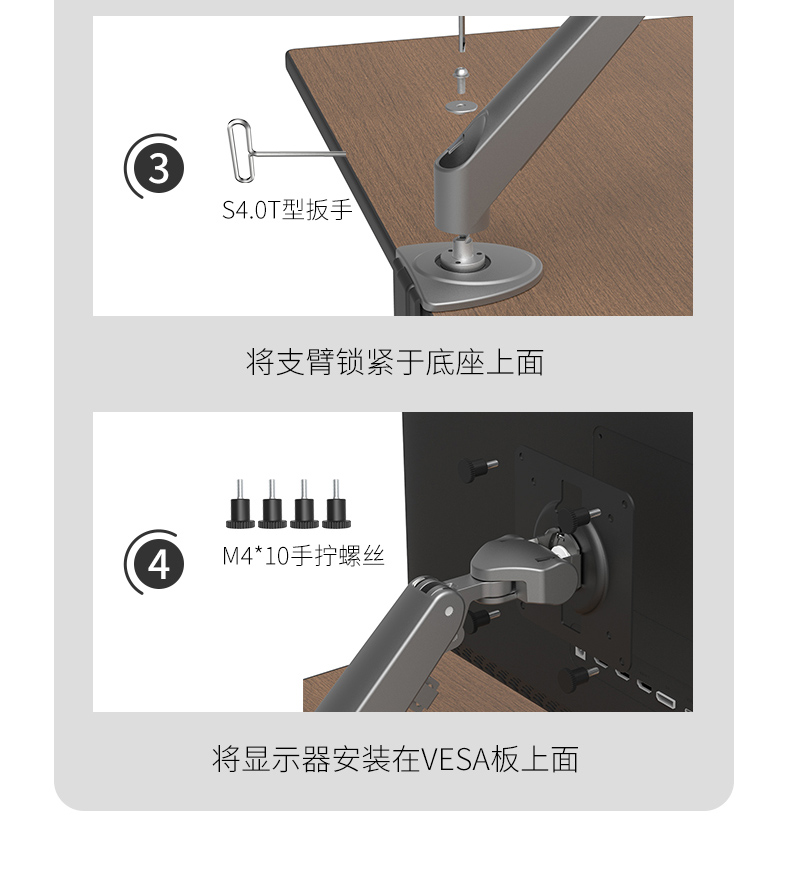 3

S4.0T型扳手

将支臂锁紧于底座上面

4

M4*10手拧螺丝

将显示器安装在VESA板上面