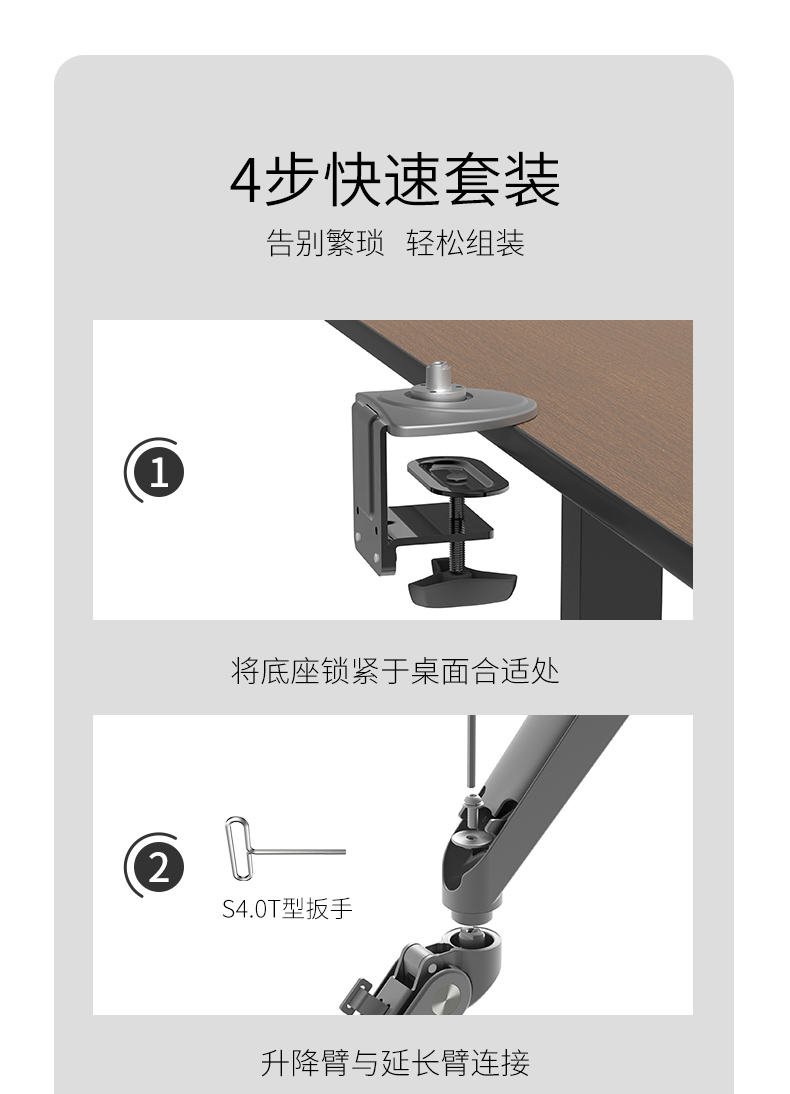 4步快速套装

告别繁琐 轻松组装

1

将底座锁紧于桌面合适处

2

S4.0T型扳手

升降臂与延长臂连接