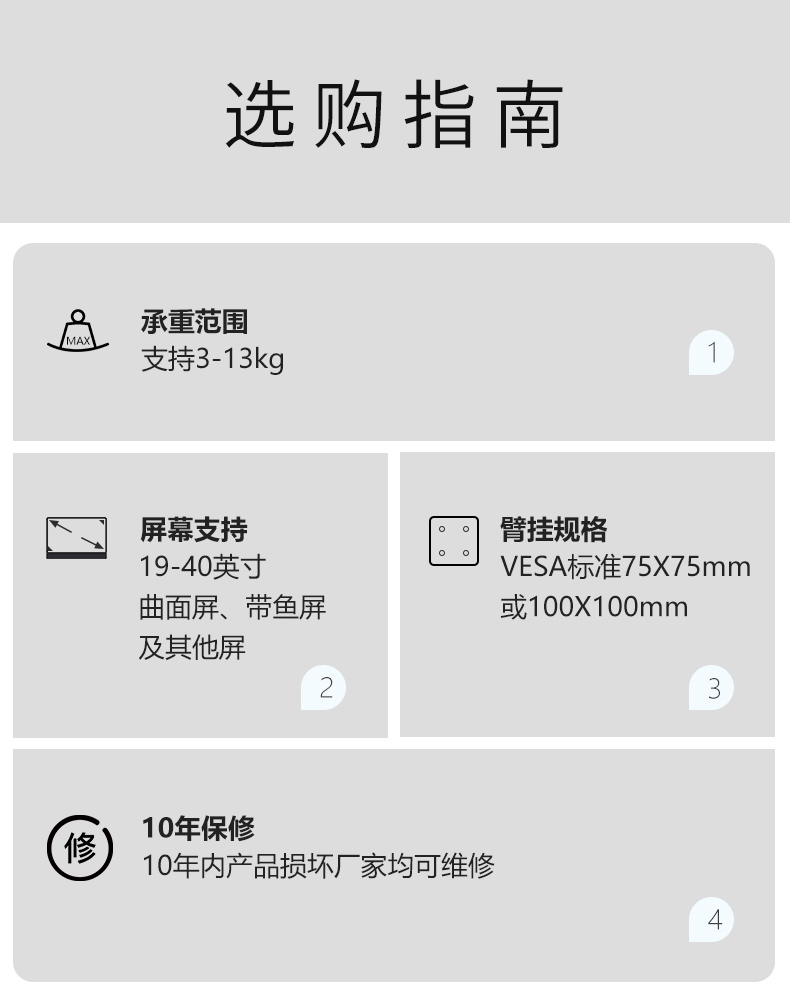 选购指南

MAX

承重范围
支持3-13kg

1

屏幕支持
19-40英寸
曲面屏、带鱼屏
及其他屏

2

臂挂规格
VESA标准75X75mm
或100X100mm

3

修

10年保修
10年内产品损坏厂家均可维修

4