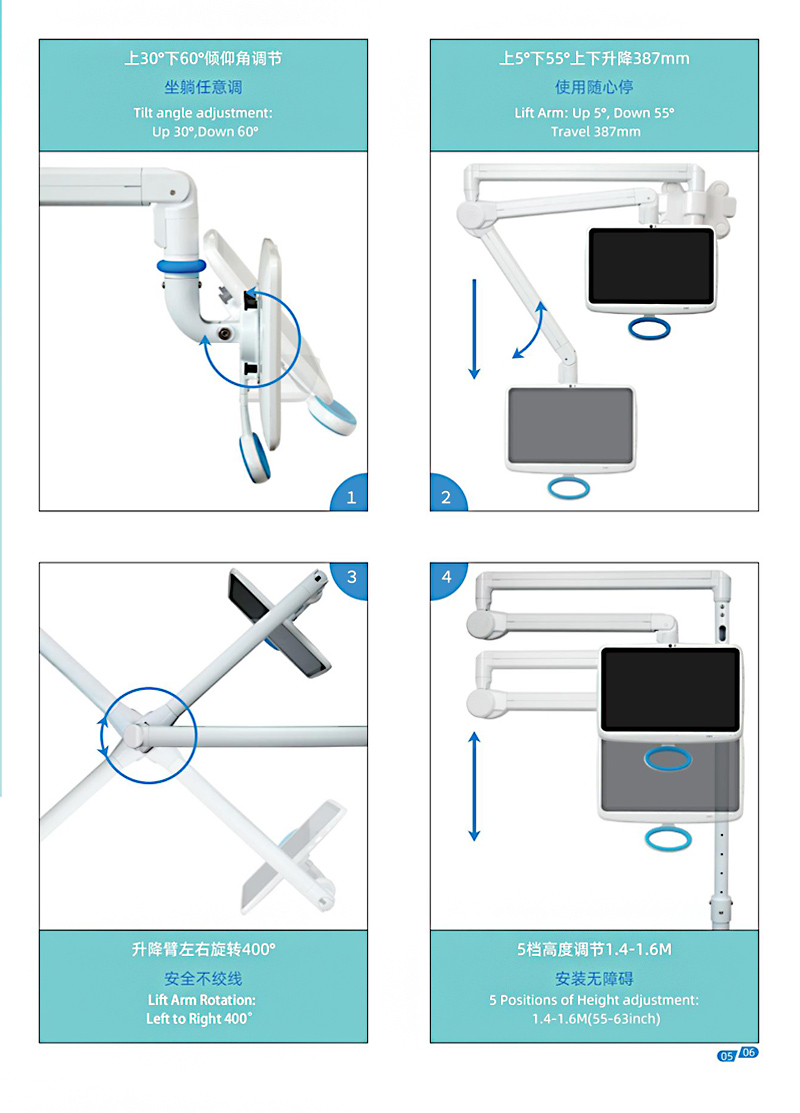 上30°下60°倾仰角调节
坐躺任意调
Tilt angle adjustment:
Up 30°,Down 60°

1

上5°下55°上下升降387mm
使用随心停
Lift Arm: Up 5°, Down 55°
Travel 387mm

2

3

升降臂左右旋转400°
安全不绞线
Lift Arm Rotation:
Left to Right 400°

4

5档高度调节1.4-1.6M
安装无障碍
5 Positions of Height adjustment:
1.4-1.6M(55-63inch)

05 06